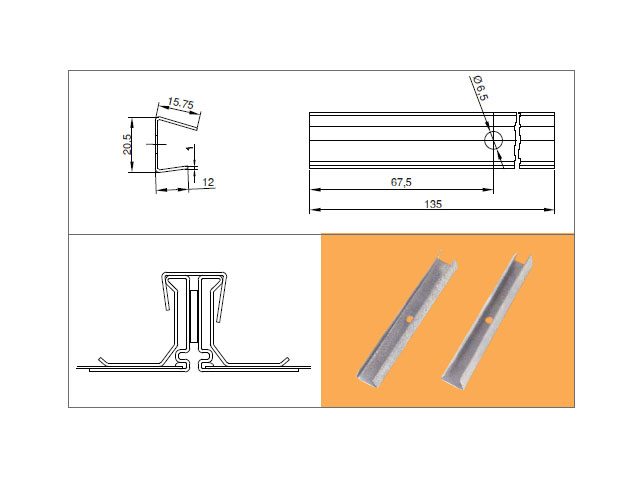 15,75
20,5
1
12
Ø6,5
67,5
135