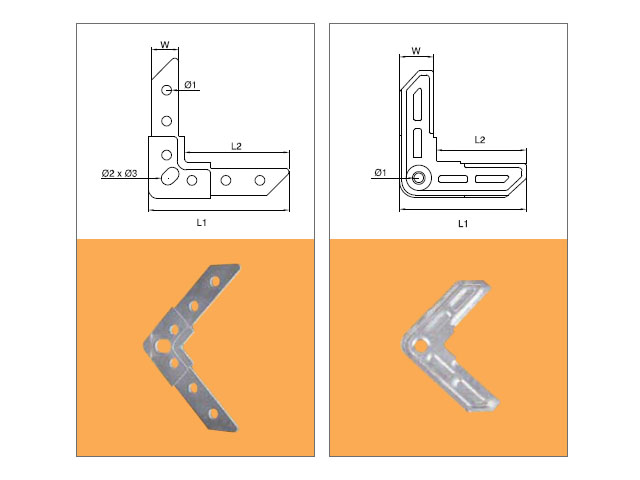 W
Ø1
L2
Ø2 x Ø3
L1

W
L2
Ø1
L1